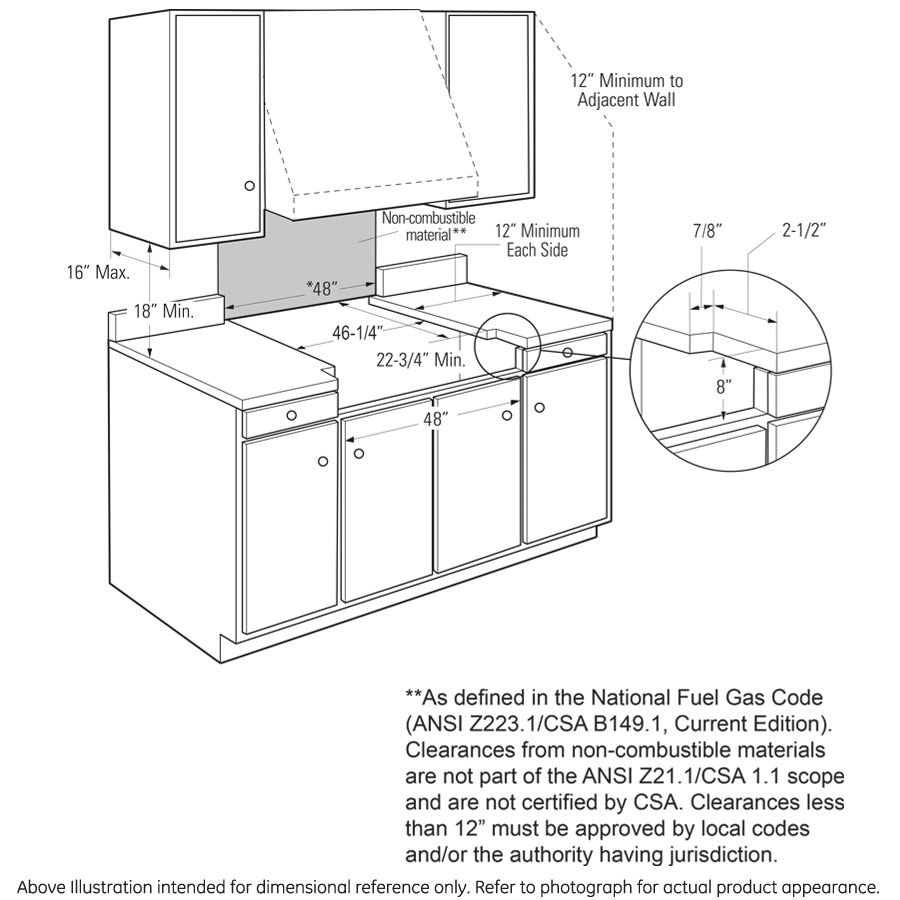 12" Minimum to Adjacent Wall

Non-combustible material**

12" Minimum Each Side

7/8"

2-1/2"

16" Max.

18" Min.

*48"

46-1/4"

22-3/4" Min.

8"

48"

**As defined in the National Fuel Gas Code (ANSI Z223.1/CSA B149.1, Current Edition). Clearances from non-combustible materials are not part of the ANSI Z21.1/CSA 1.1 scope and are not certified by CSA. Clearances less than 12" must be approved by local codes and/or the authority having jurisdiction.

Above Illustration intended for dimensional reference only. Refer to photograph for actual product appearance.