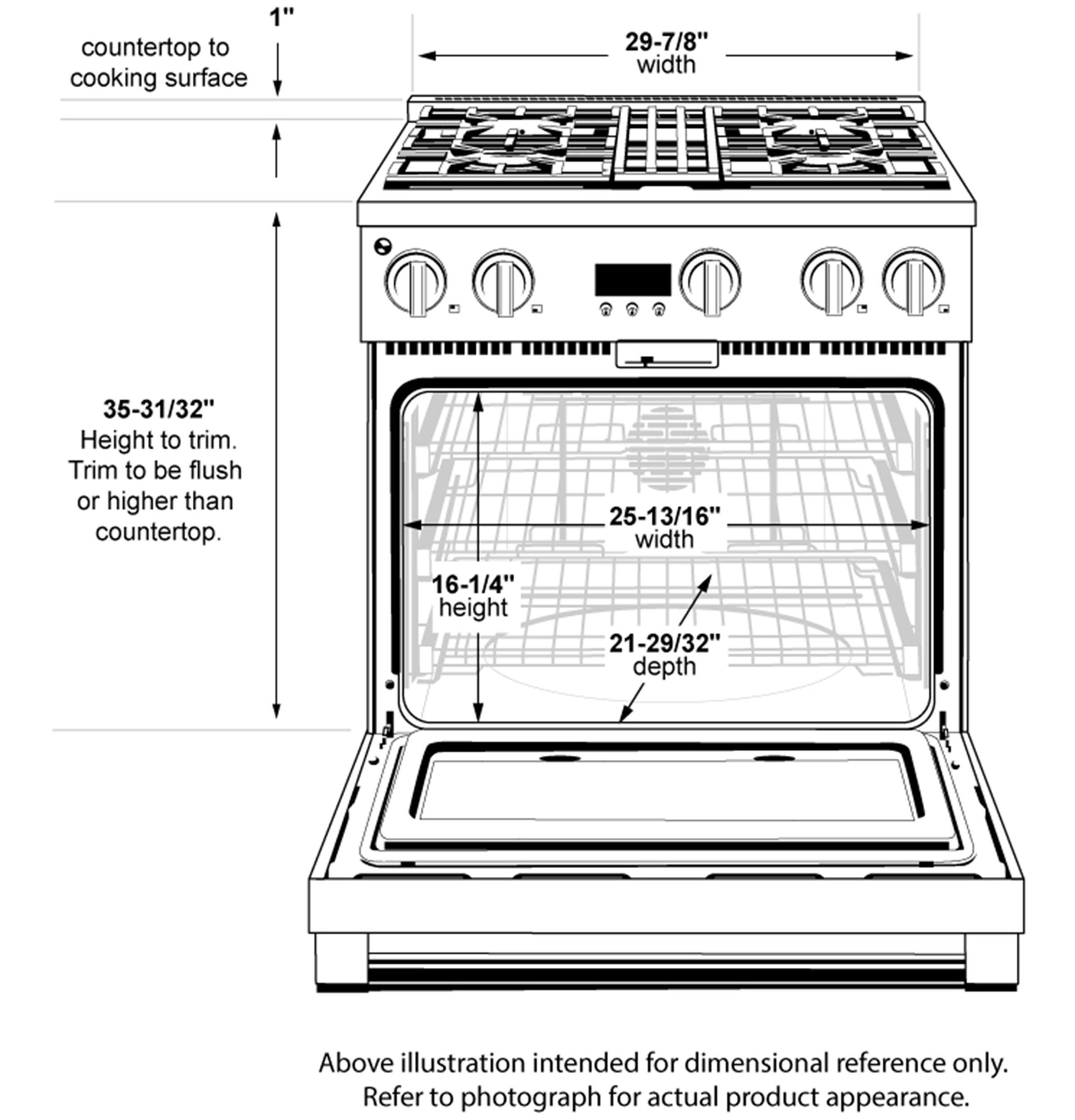 1"
countertop to cooking surface

29-7/8"
width

35-31/32"
Height to trim. Trim to be flush or higher than countertop.

25-13/16"
width

16-1/4"
height

21-29/32"
depth

Above illustration intended for dimensional reference only.
Refer to photograph for actual product appearance.